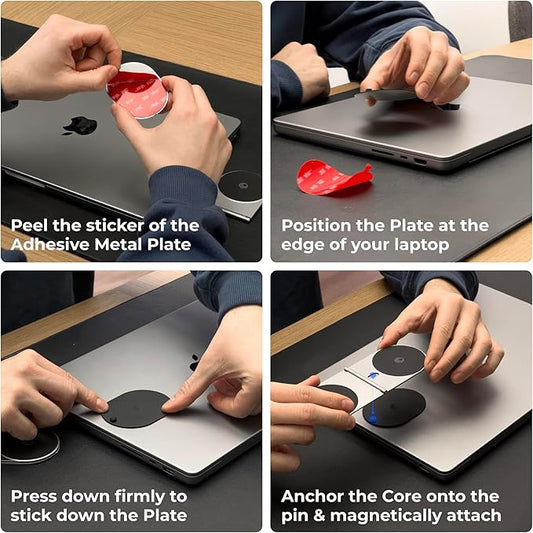 Peel the sticker of the Adhesive Metal Plate

Position the Plate at the edge of your laptop

Press down firmly to stick down the Plate

Anchor the Core onto the pin & magnetically attach