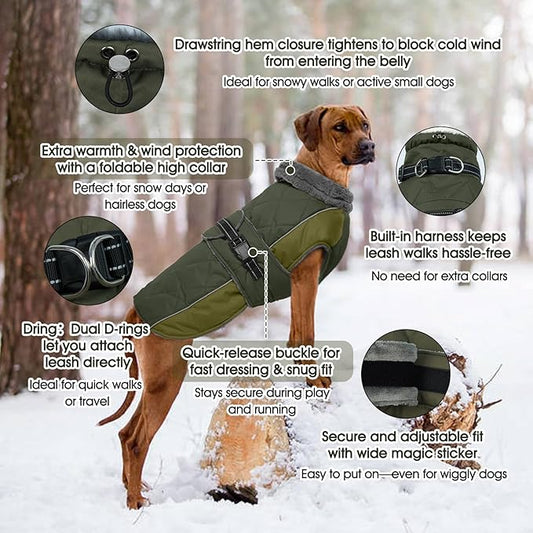 Drawstring hem closure tightens to block cold wind from entering the belly
Ideal for snowy walks or active small dogs

Extra warmth & wind protection with a foldable high collar
Perfect for snow days or hairless dogs

Built-in harness keeps leash walks hassle-free
No need for extra collars

Dring: Dual D-rings let you attach leash directly
Ideal for quick walks or travel

Quick-release buckle for fast dressing & snug fit
Stays secure during play and running

Secure and adjustable fit with wide magic sticker
Easy to put on—even for wiggly dogs