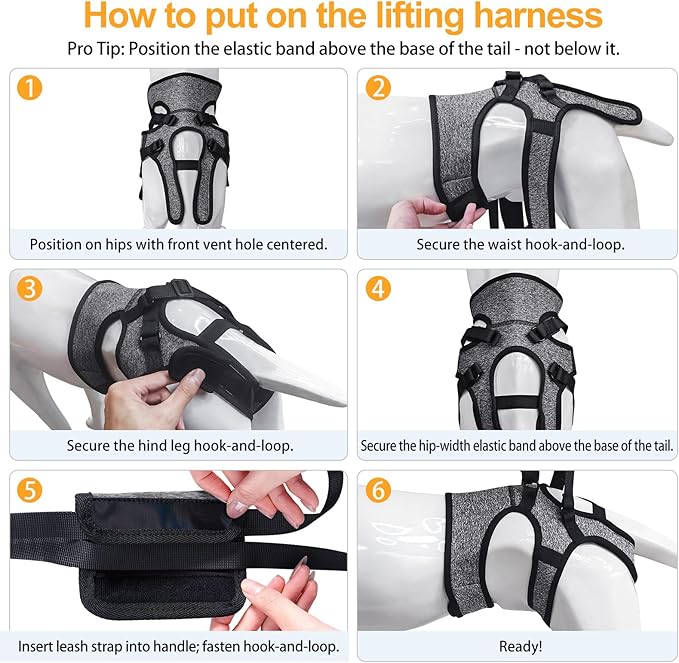 How to put on the lifting harness

Pro Tip: Position the elastic band above the base of the tail - not below it.

1
Position on hips with front vent hole centered.

2
Secure the waist hook-and-loop.

3
Secure the hind leg hook-and-loop.

4
Secure the hip-width elastic band above the base of the tail.

5
Insert leash strap into handle; fasten hook-and-loop.

6
Ready!