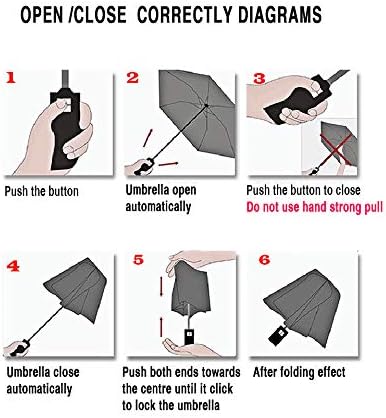 OPEN /CLOSE CORRECTLY DIAGRAMS

1

Push the button

2

Umbrella open automatically

3

Push the button to close
Do not use hand strong pull

4

Umbrella close automatically

5

Push both ends towards the centre until it click to lock the umbrella

6

After folding effect