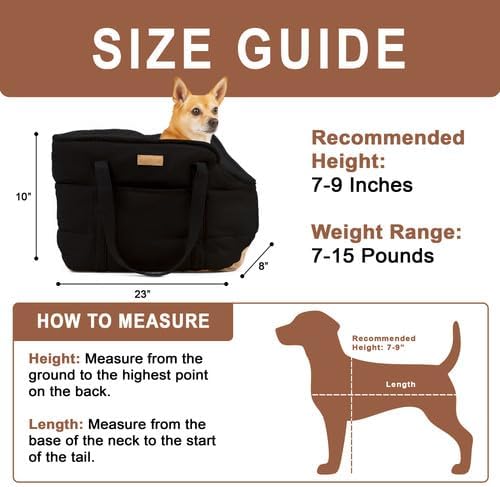 SIZE GUIDE

10"

8"

23"

Recommended Height:
7-9 Inches

Weight Range:
7-15 Pounds

HOW TO MEASURE

Height: Measure from the ground to the highest point on the back.

Length: Measure from the base of the neck to the start of the tail.

Recommended Height: 7-9"

Length