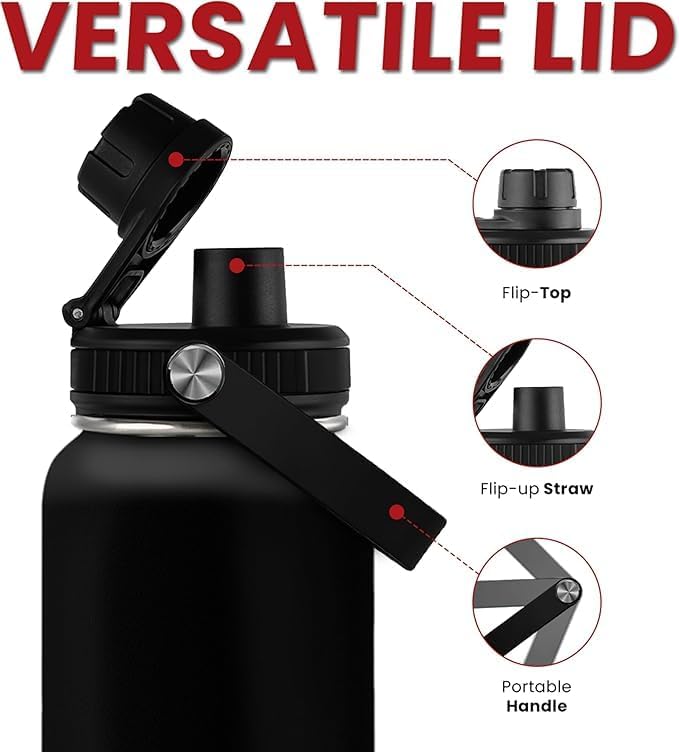 VERSATILE LID

Flip-Top

Flip-up Straw

Portable Handle