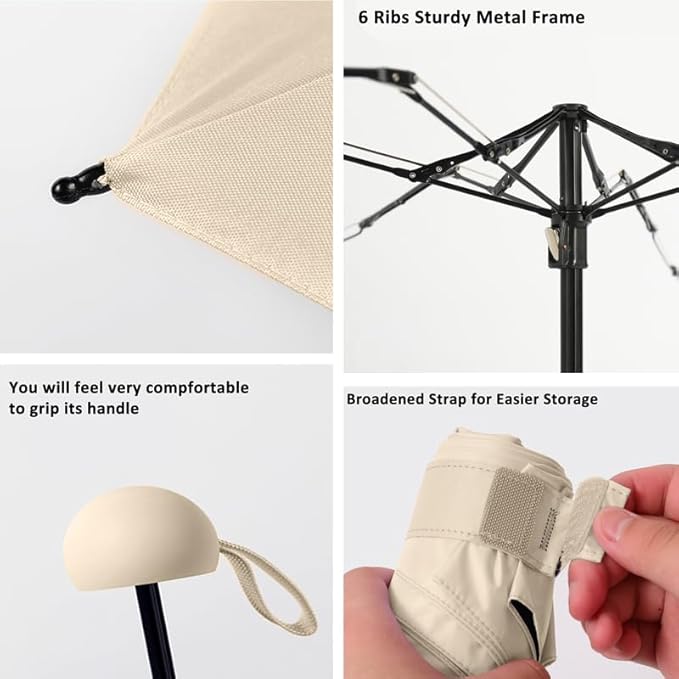 6 Ribs Sturdy Metal Frame

You will feel very comfortable to grip its handle

Broadened Strap for Easier Storage