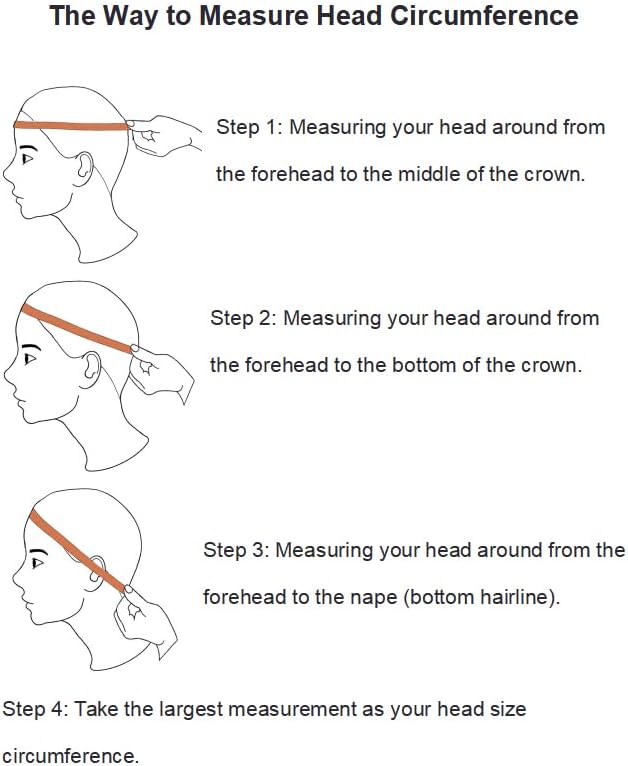 The Way to Measure Head Circumference

Step 1: Measuring your head around from the forehead to the middle of the crown.

Step 2: Measuring your head around from the forehead to the bottom of the crown.

Step 3: Measuring your head around from the forehead to the nape (bottom hairline).

Step 4: Take the largest measurement as your head size circumference.