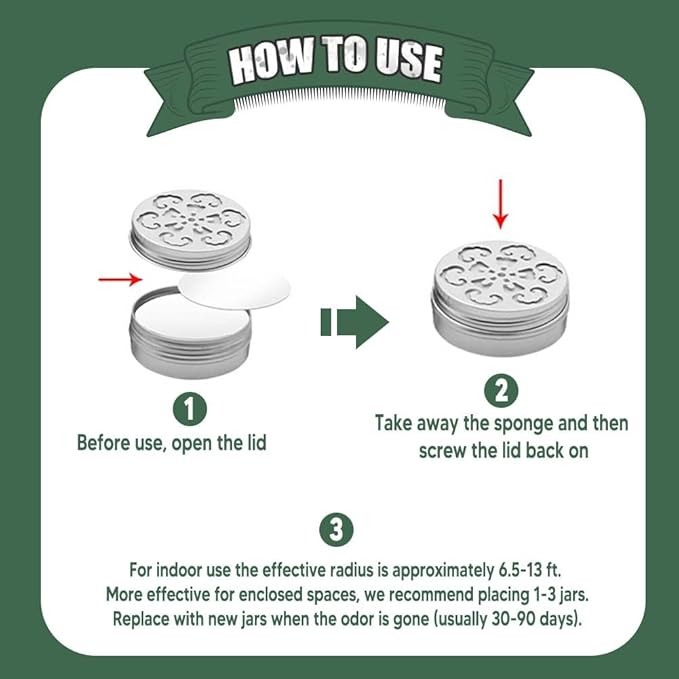 HOW TO USE

1
Before use, open the lid

2
Take away the sponge and then screw the lid back on

3
For indoor use the effective radius is approximately 6.5-13 ft.
More effective for enclosed spaces, we recommend placing 1-3 jars.
Replace with new jars when the odor is gone (usually 30-90 days).