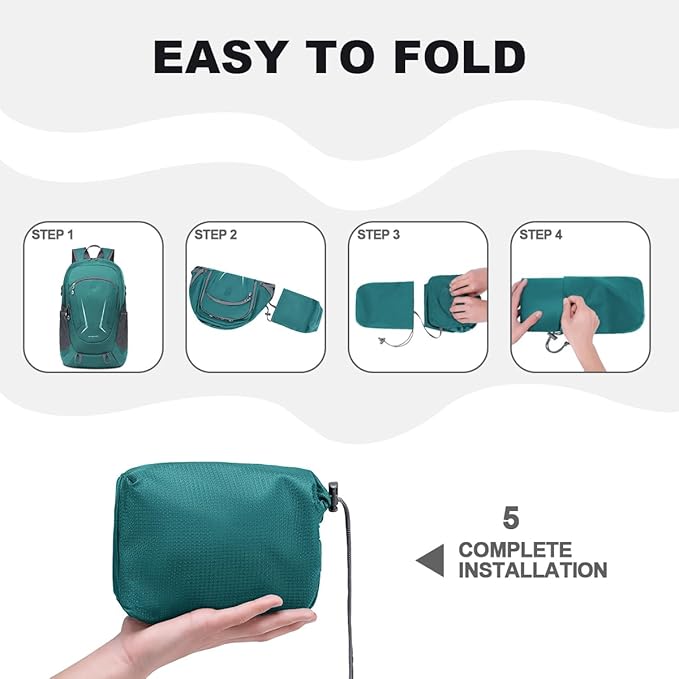 EASY TO FOLD

STEP 1

STEP 2

STEP 3

STEP 4

5

COMPLETE INSTALLATION