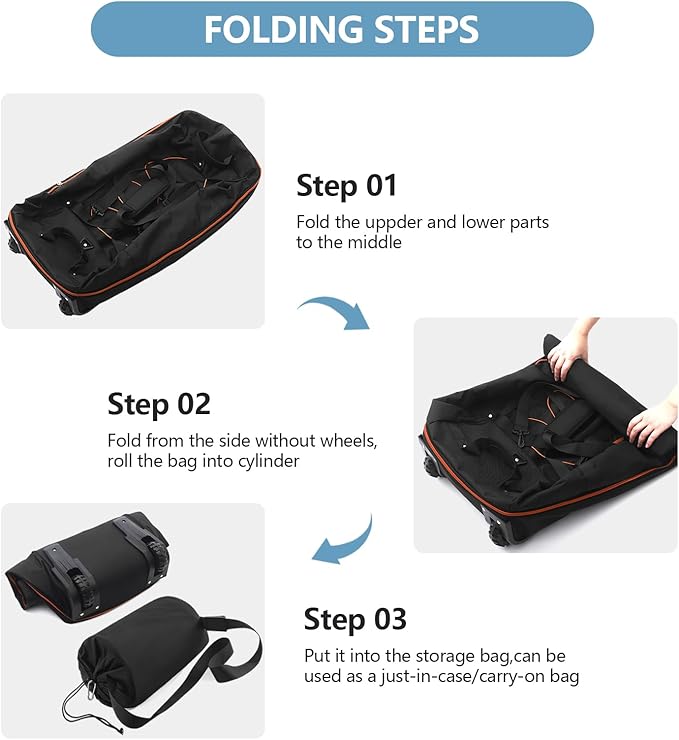 FOLDING STEPS

Step 01

Fold the uppder and lower parts to the middle

Step 02

Fold from the side without wheels, roll the bag into cylinder

Step 03

Put it into the storage bag,can be used as a just-in-case/carry-on bag