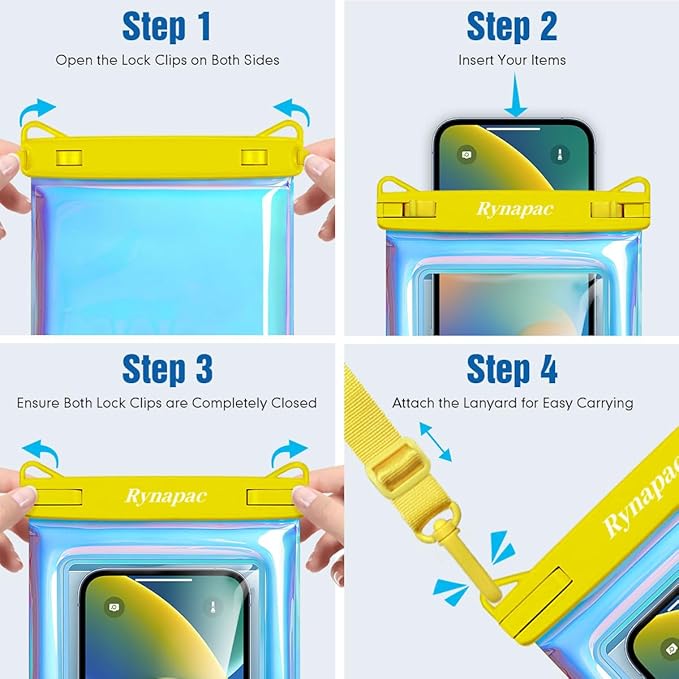 Step 1

Open the Lock Clips on Both Sides

Step 2

Insert Your Items

Rynapac

Step 3

Ensure Both Lock Clips are Completely Closed

Rynapac

Step 4

Attach the Lanyard for Easy Carrying

Rynapac