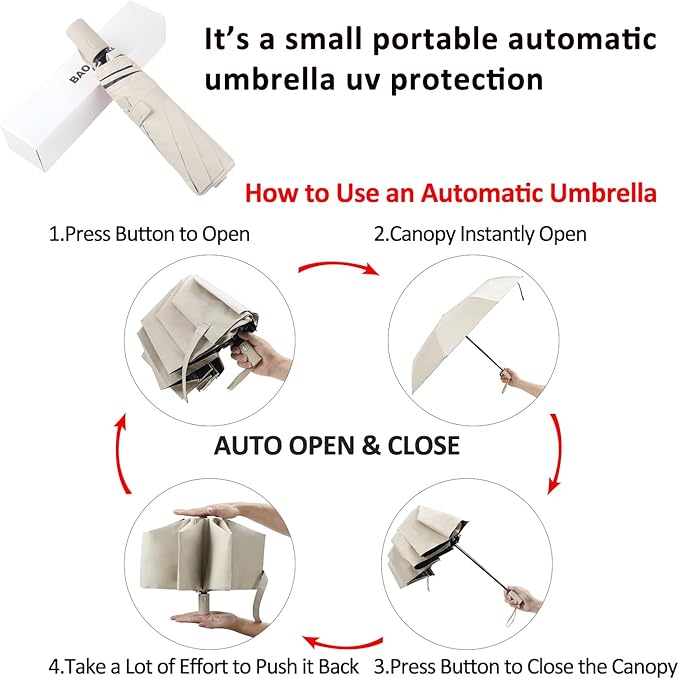 BAO

It's a small portable automatic umbrella uv protection

How to Use an Automatic Umbrella

1.Press Button to Open

2.Canopy Instantly Open

AUTO OPEN & CLOSE

4.Take a Lot of Effort to Push it Back

3.Press Button to Close the Canopy