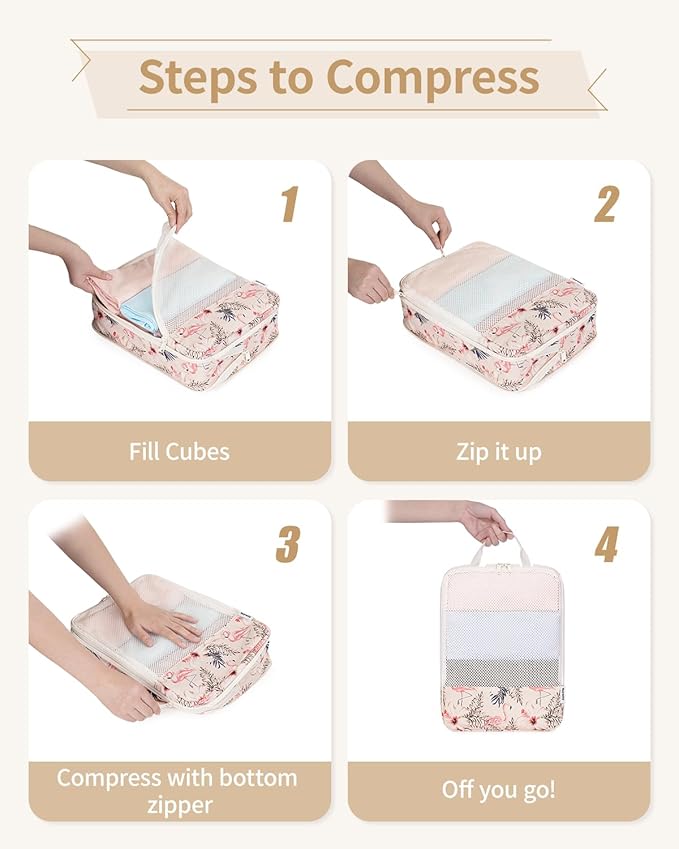 Steps to Compress

1

Fill Cubes

2

Zip it up

3

Compress with bottom zipper

4

Off you go!