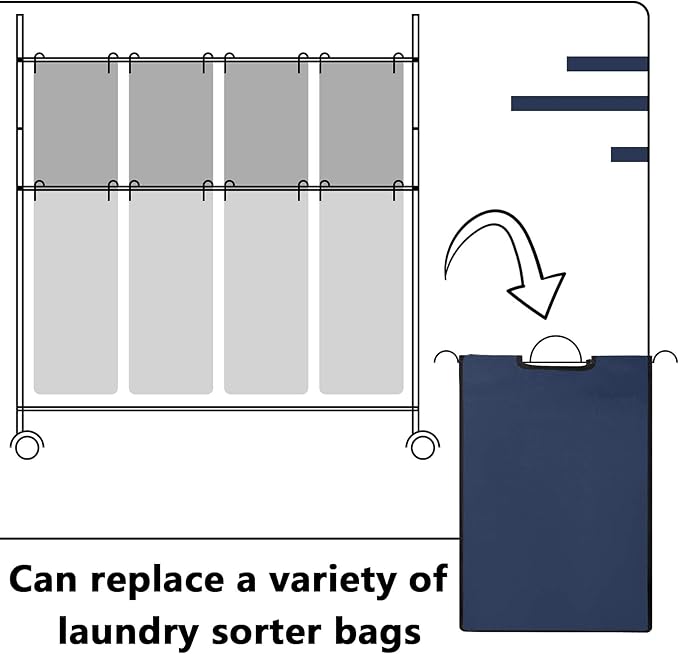 Can replace a variety of laundry sorter bags