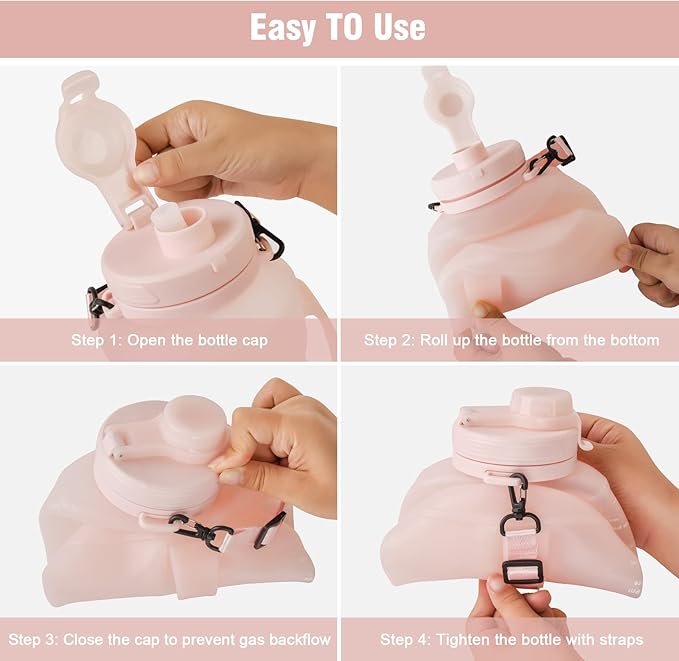 Easy TO Use

Step 1: Open the bottle cap

Step 2: Roll up the bottle from the bottom

Step 3: Close the cap to prevent gas backflow

Step 4: Tighten the bottle with straps