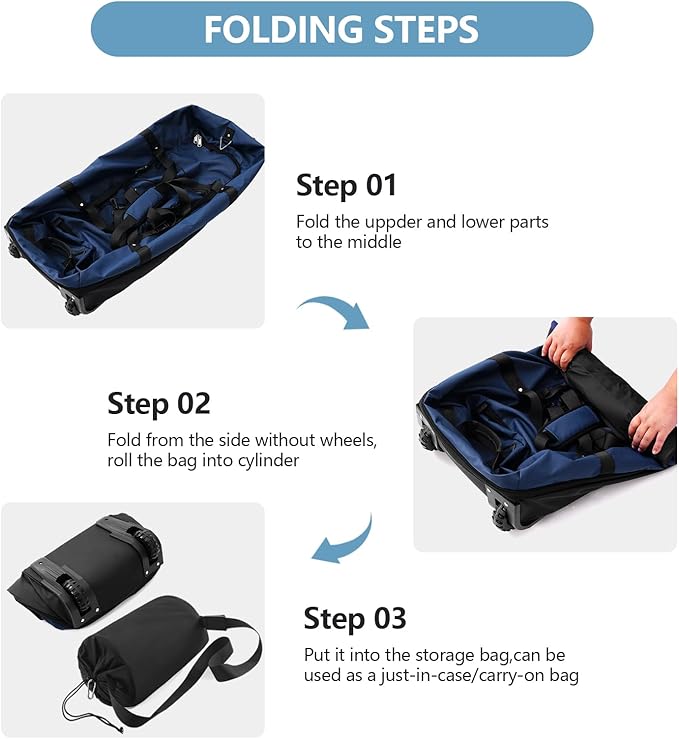 FOLDING STEPS

Step 01

Fold the uppder and lower parts to the middle

Step 02

Fold from the side without wheels, roll the bag into cylinder

Step 03

Put it into the storage bag,can be used as a just-in-case/carry-on bag