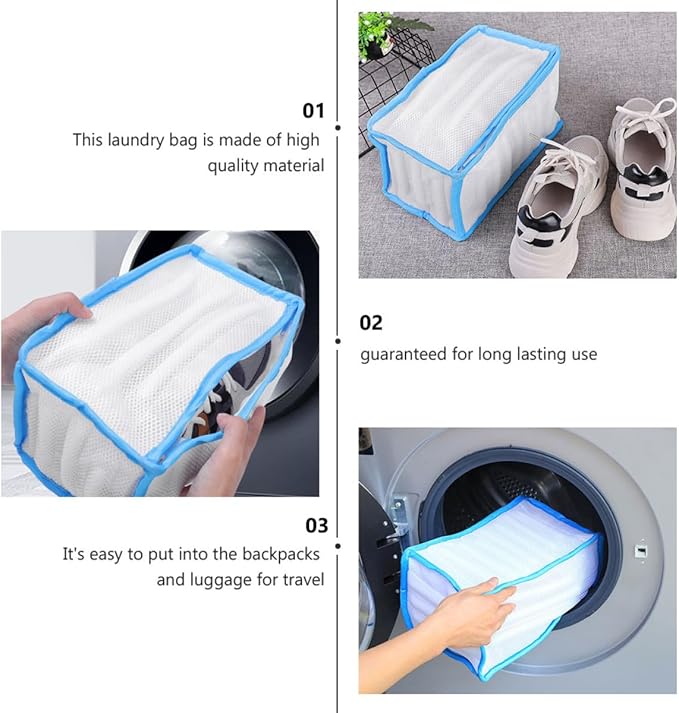 01
This laundry bag is made of high quality material

02
guaranteed for long lasting use

03
It's easy to put into the backpacks and luggage for travel