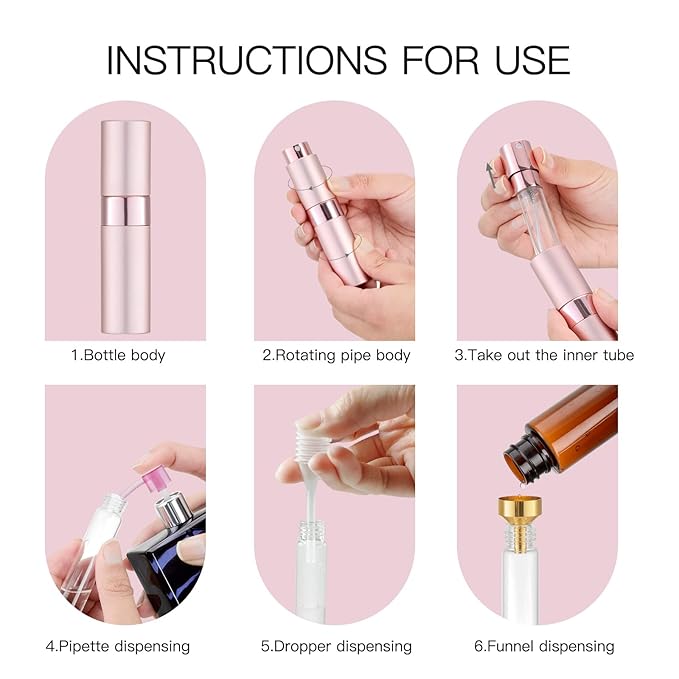 INSTRUCTIONS FOR USE

1.Bottle body

2.Rotating pipe body

3.Take out the inner tube

4.Pipette dispensing

5.Dropper dispensing

6.Funnel dispensing