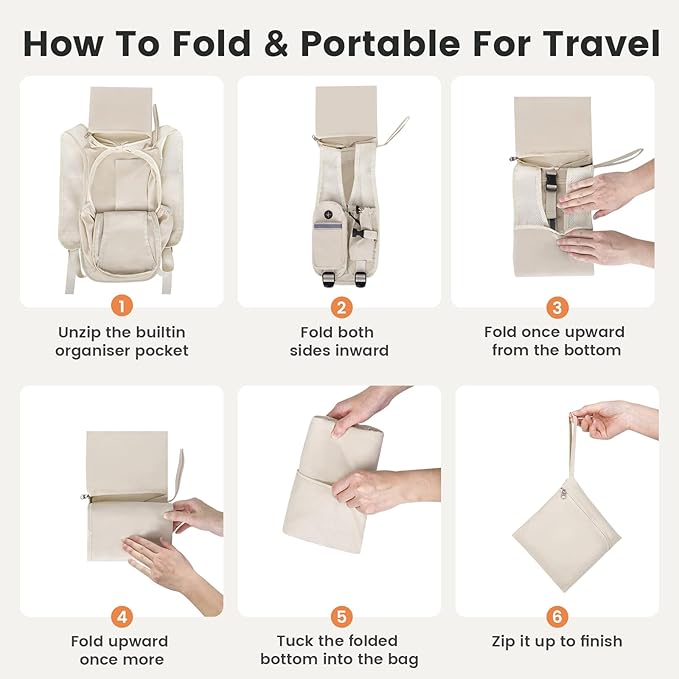 How To Fold & Portable For Travel

1
Unzip the builtin organiser pocket

2
Fold both sides inward

3
Fold once upward from the bottom

4
Fold upward once more

5
Tuck the folded bottom into the bag

6
Zip it up to finish