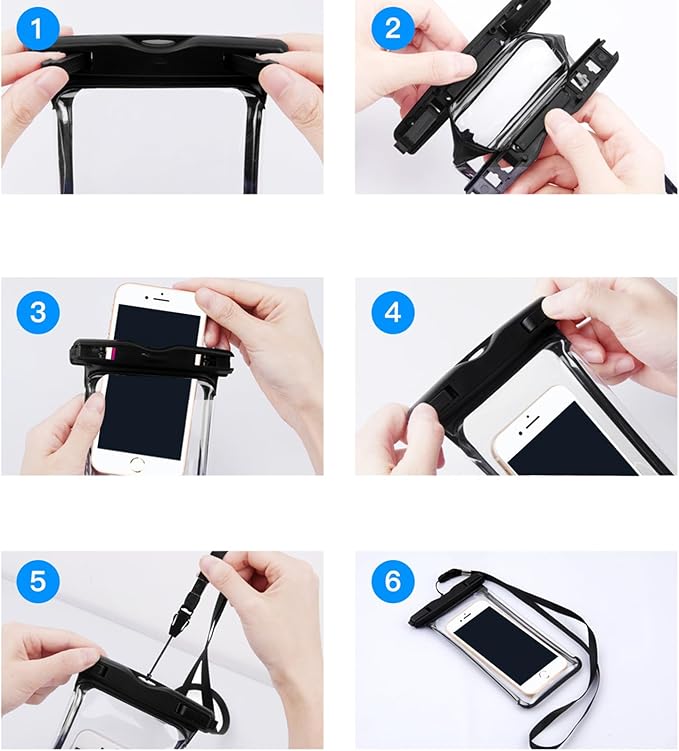 1
2
3
4
5
6