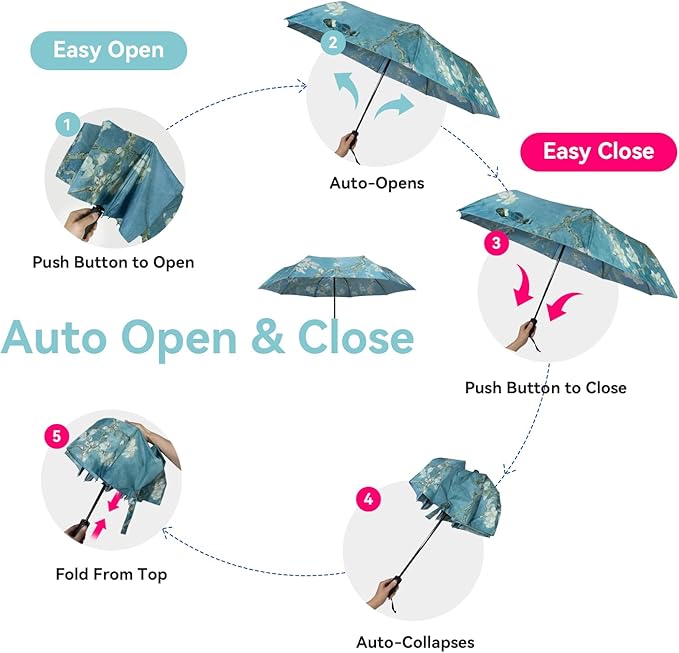 Easy Open

1
Push Button to Open

2
Auto-Opens

Easy Close

3
Push Button to Close

Auto Open & Close

4
Auto-Collapses

5
Fold From Top