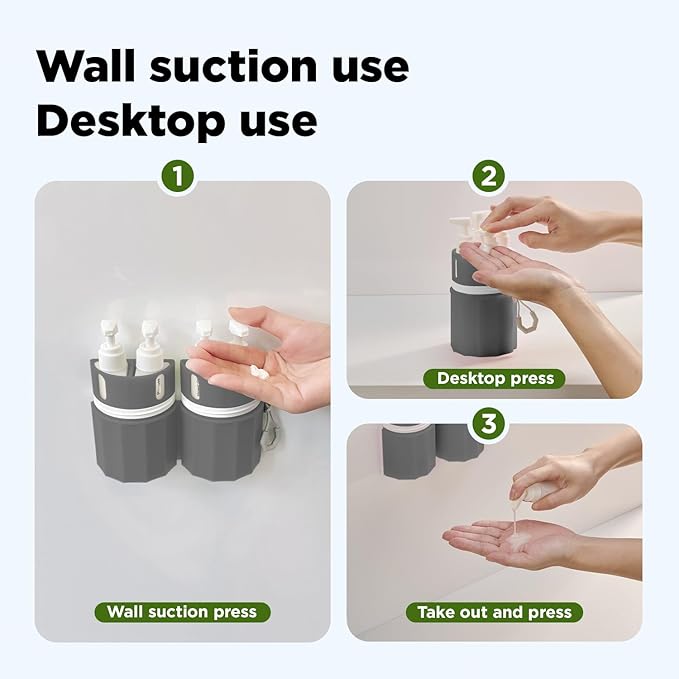 Wall suction use
Desktop use

1

Wall suction press

2

Desktop press

3

Take out and press