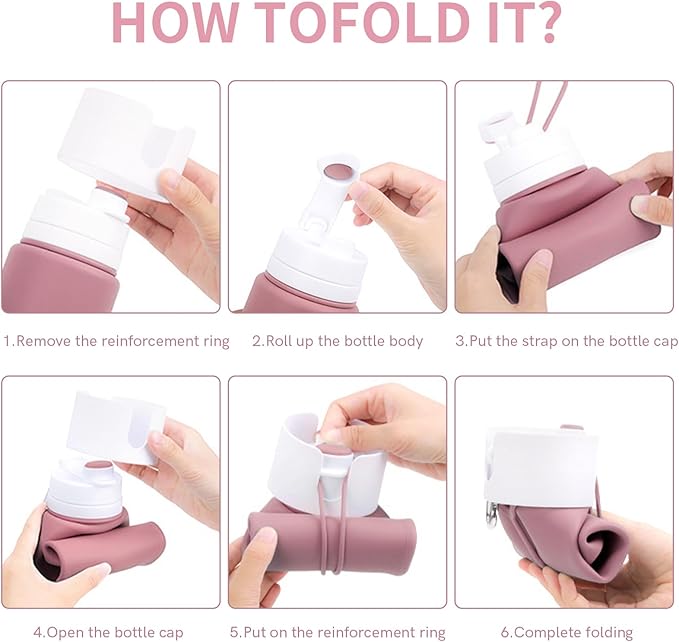 HOW TOFOLD IT?

1.Remove the reinforcement ring

2.Roll up the bottle body

3.Put the strap on the bottle cap

4.Open the bottle cap

5.Put on the reinforcement ring

6.Complete folding