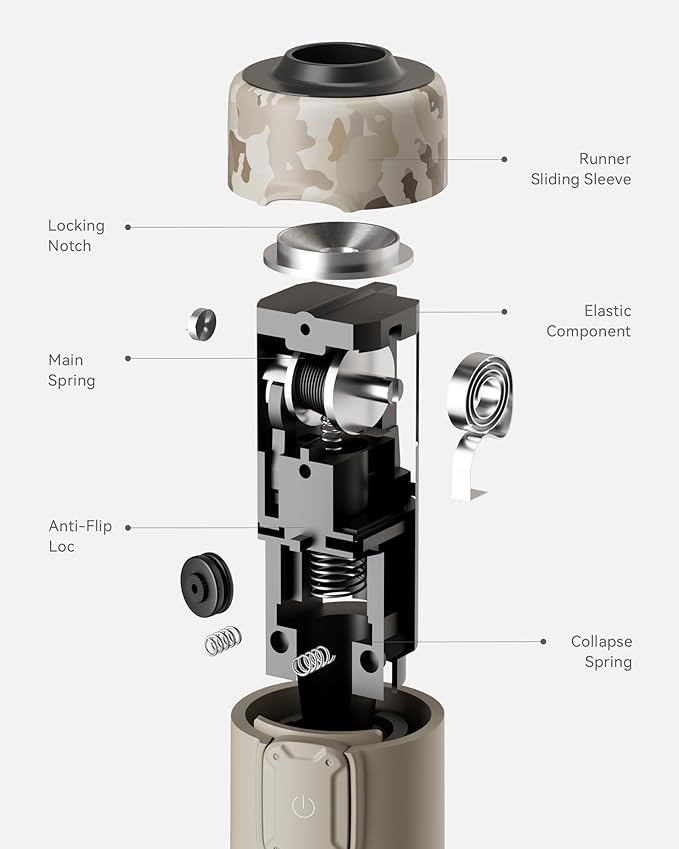 Runner
Sliding Sleeve

Locking
Notch

Elastic
Component

Main
Spring

Anti-Flip
Loc

Collapse
Spring