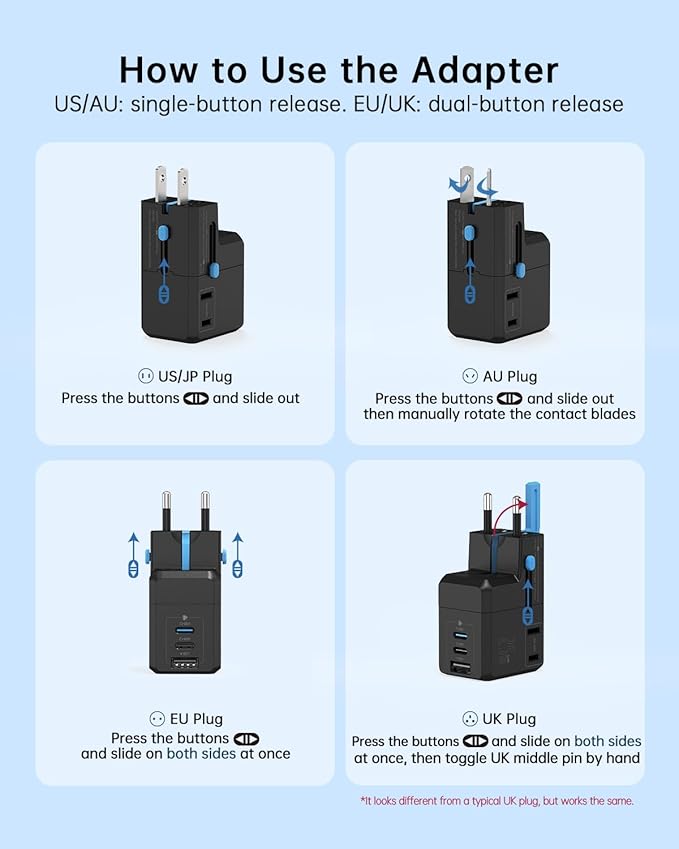 How to Use the Adapter
US/AU: single-button release. EU/UK: dual-button release

US/JP Plug
Press the buttons and slide out

AU Plug
Press the buttons and slide out then manually rotate the contact blades

EU Plug
Press the buttons and slide on both sides at once

UK Plug
Press the buttons and slide on both sides at once, then toggle UK middle pin by hand

*It looks different from a typical UK plug, but works the same.