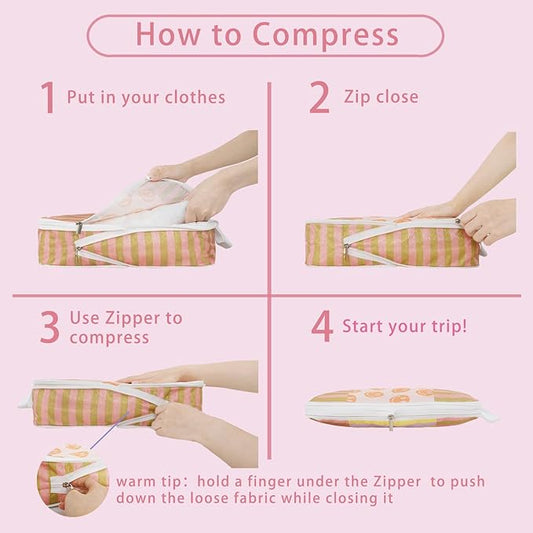 How to Compress

1 Put in your clothes

2 Zip close

3 Use Zipper to compress

4 Start your trip!

warm tip: hold a finger under the Zipper to push down the loose fabric while closing it