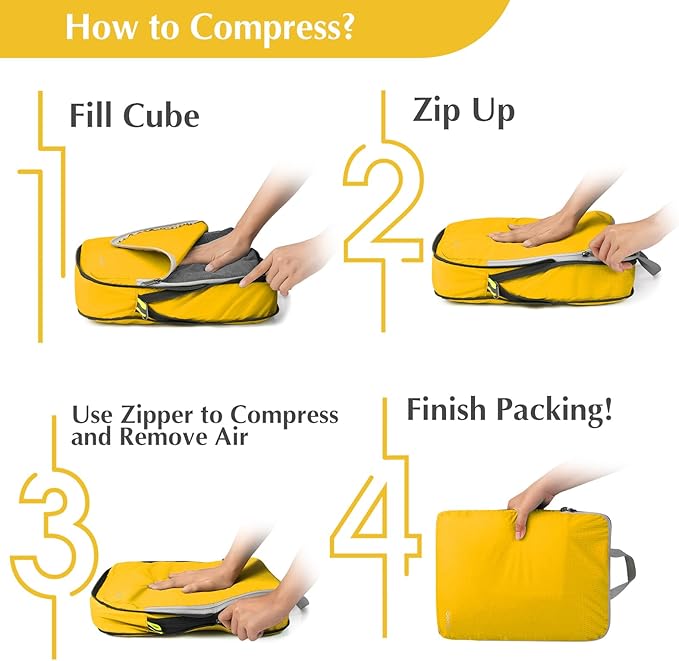 How to Compress?

1 Fill Cube

2 Zip Up

3 Use Zipper to Compress and Remove Air

4 Finish Packing!