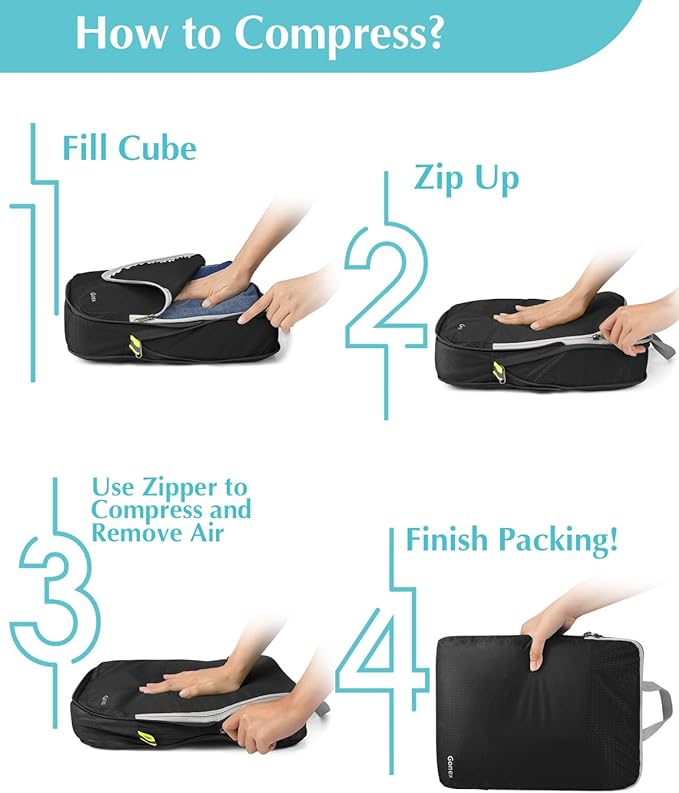 How to Compress?

1 Fill Cube

2 Zip Up

3 Use Zipper to Compress and Remove Air

4 Finish Packing!

Gonex