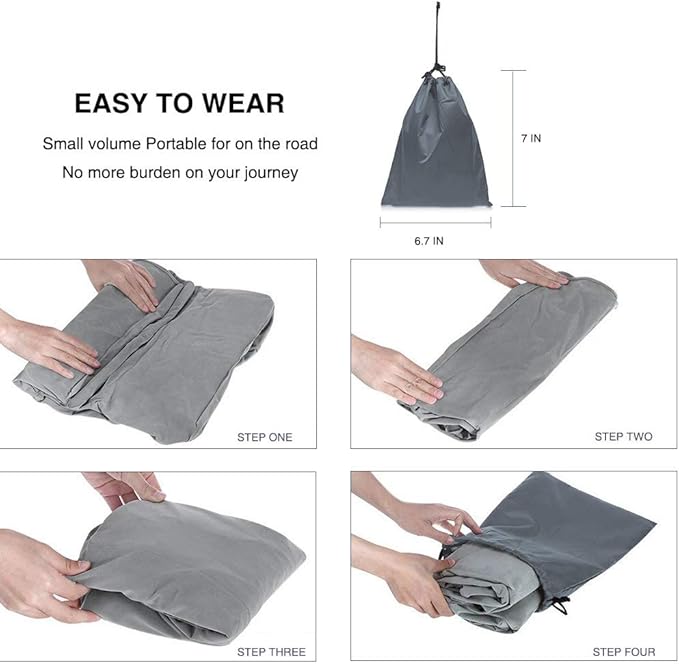 EASY TO WEAR

Small volume Portable for on the road

No more burden on your journey

7 IN

6.7 IN

STEP ONE

STEP TWO

STEP THREE

STEP FOUR