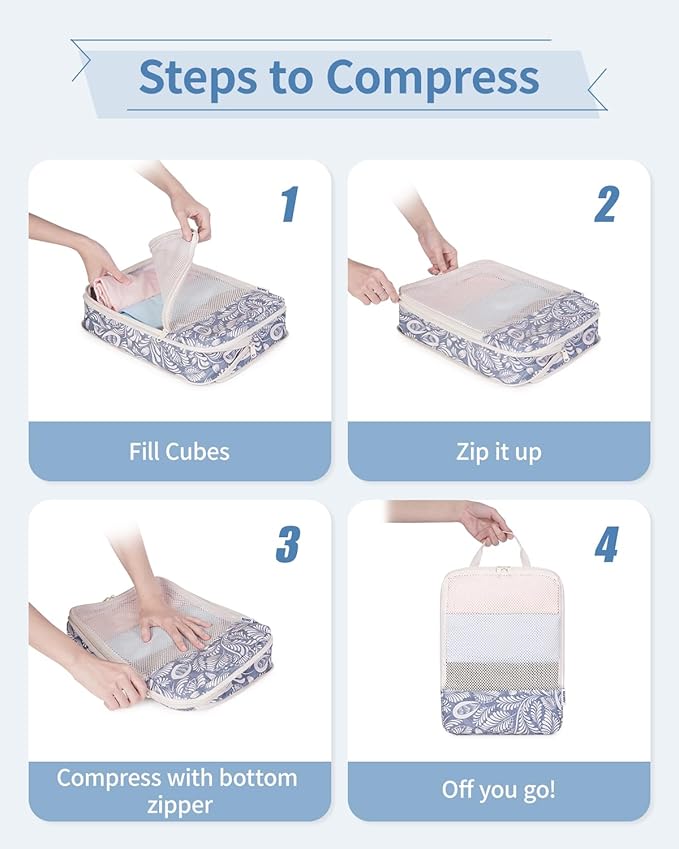 Steps to Compress

1

Fill Cubes

2

Zip it up

3

Compress with bottom zipper

4

Off you go!