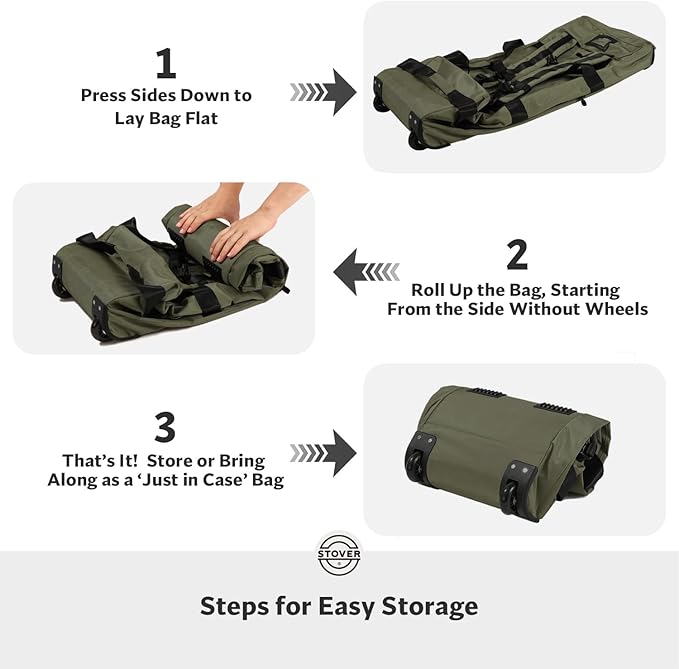 1
Press Sides Down to Lay Bag Flat

2
Roll Up the Bag, Starting From the Side Without Wheels

3
That's It! Store or Bring Along as a 'Just in Case' Bag

STOVER

Steps for Easy Storage