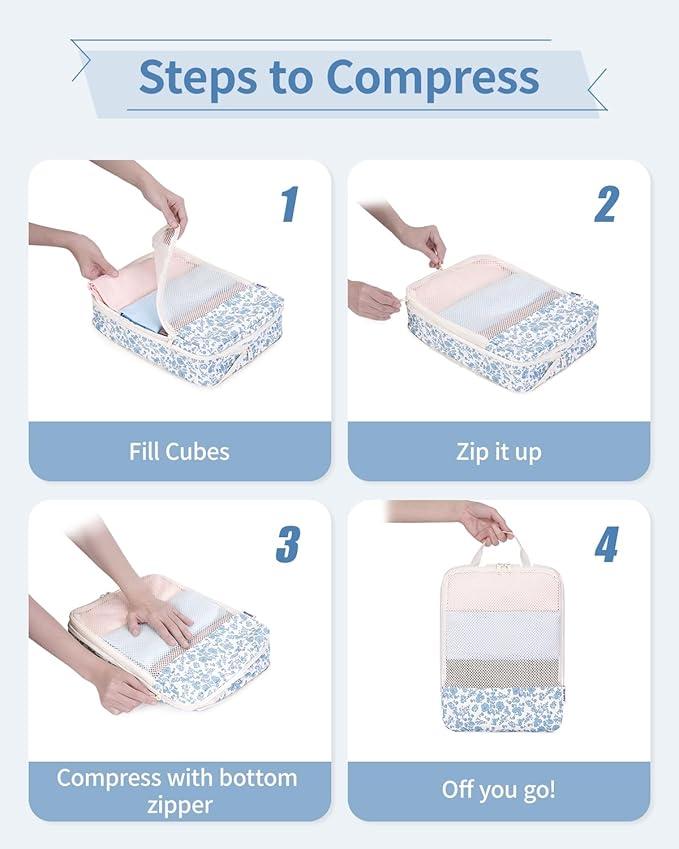 Steps to Compress

1

Fill Cubes

2

Zip it up

3

Compress with bottom zipper

4

Off you go!