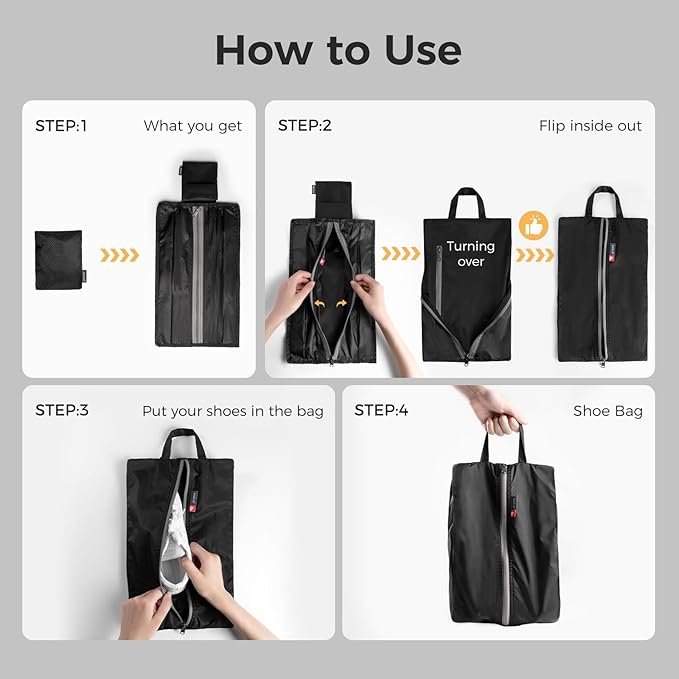 How to Use

STEP:1 What you get

STEP:2 Flip inside out

Turning over

STEP:3 Put your shoes in the bag

STEP:4 Shoe Bag