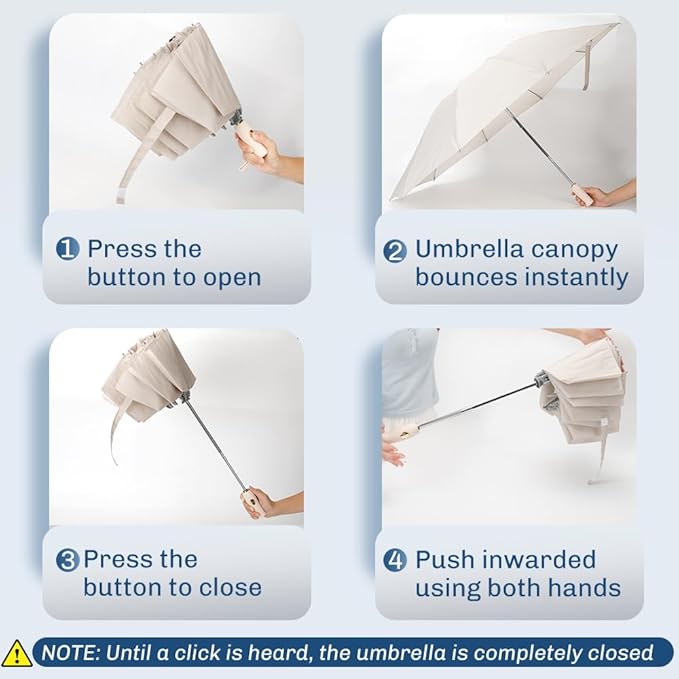 1 Press the button to open

2 Umbrella canopy bounces instantly

3 Press the button to close

4 Push inwarded using both hands

NOTE: Until a click is heard, the umbrella is completely closed