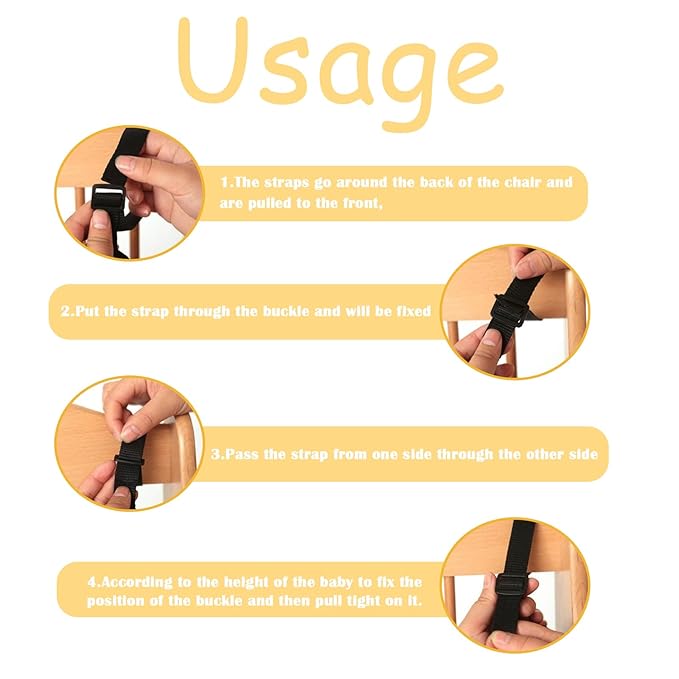 Usage

1.The straps go around the back of the chair and are pulled to the front,

2.Put the strap through the buckle and will be fixed

3.Pass the strap from one side through the other side

4.According to the height of the baby to fix the position of the buckle and then pull tight on it.