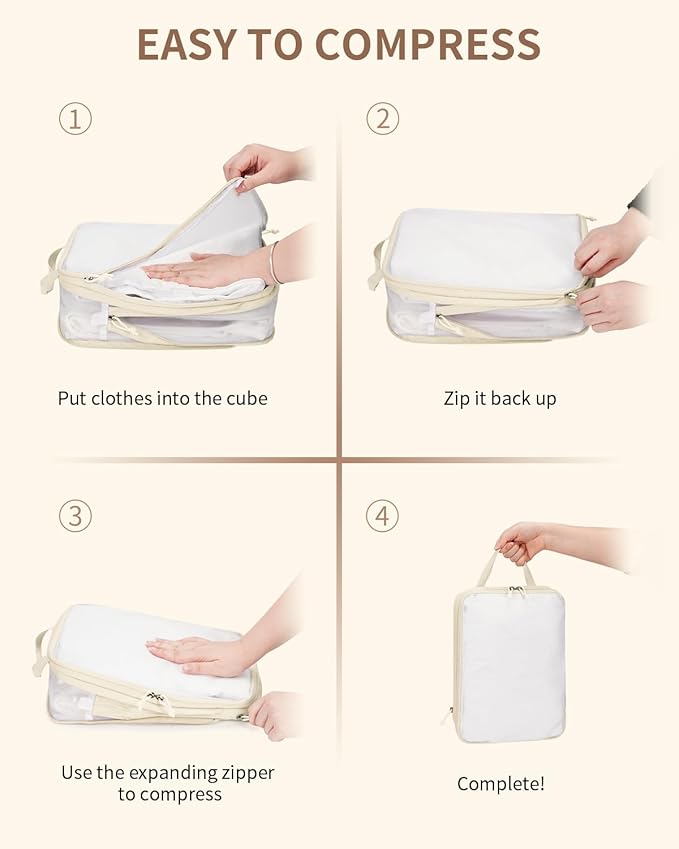 EASY TO COMPRESS

①

Put clothes into the cube

②

Zip it back up

③

Use the expanding zipper to compress

④

Complete!