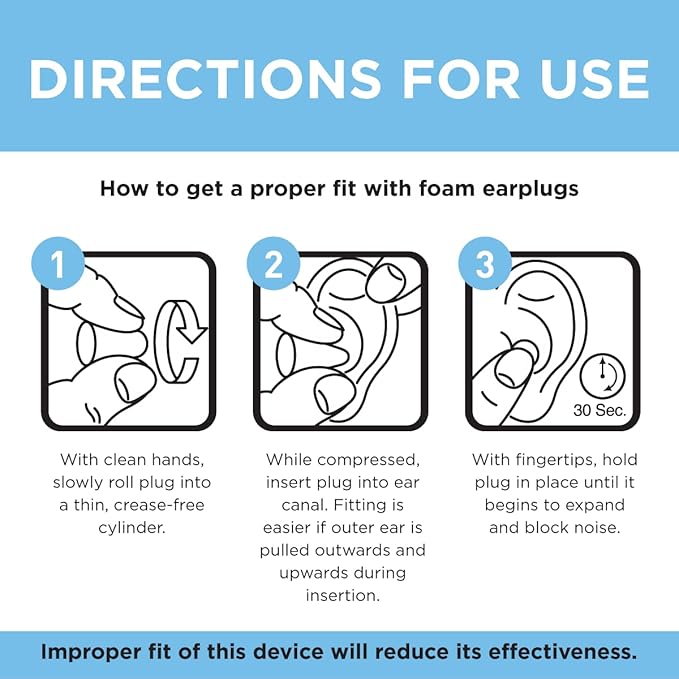 DIRECTIONS FOR USE

How to get a proper fit with foam earplugs

1

With clean hands, slowly roll plug into a thin, crease-free cylinder.

2

While compressed, insert plug into ear canal. Fitting is easier if outer ear is pulled outwards and upwards during insertion.

3

30 Sec.

With fingertips, hold plug in place until it begins to expand and block noise.

Improper fit of this device will reduce its effectiveness.