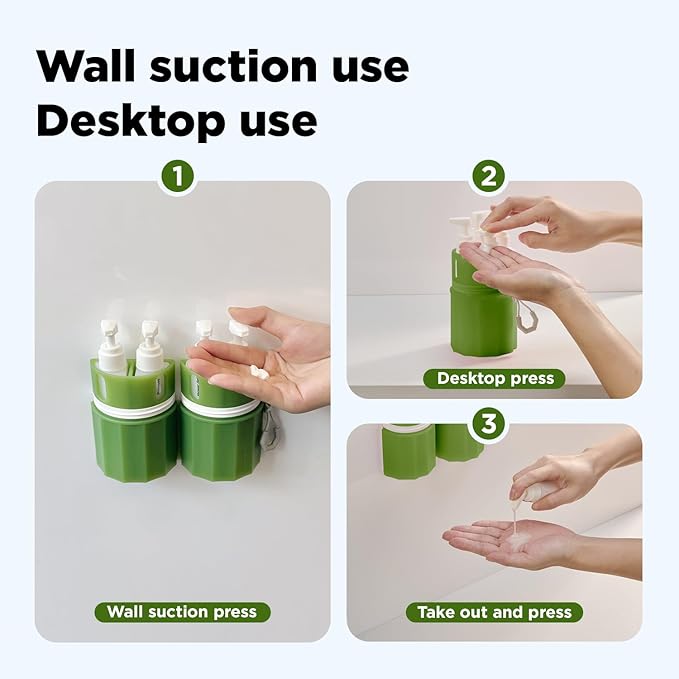 Wall suction use
Desktop use

1

Wall suction press

2

Desktop press

3

Take out and press