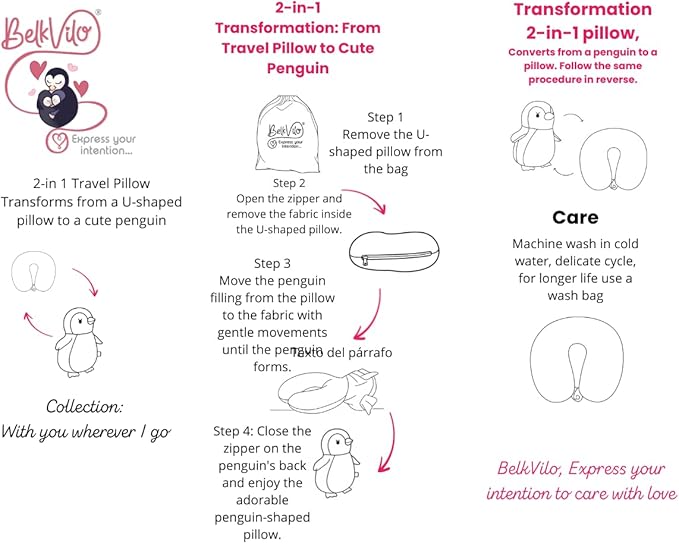 BelkVilo®

Express your intention...

2-in 1 Travel Pillow Transforms from a U-shaped pillow to a cute penguin

Collection:
With you wherever I go

2-in-1 Transformation: From Travel Pillow to Cute Penguin

BelkVilo® Express your intention...

Step 1
Remove the U-shaped pillow from the bag

Step 2
Open the zipper and remove the fabric inside the U-shaped pillow.

Step 3
Move the penguin filling from the pillow to the fabric with gentle movements until the penguin forms.

Texto del párrafo

Step 4: Close the zipper on the penguin's back and enjoy the adorable penguin-shaped pillow.

Transformation 2-in-1 pillow,
Converts from a penguin to a pillow. Follow the same procedure in reverse.

Care
Machine wash in cold water, delicate cycle, for longer life use a wash bag

BelkVilo, Express your intention to care with love