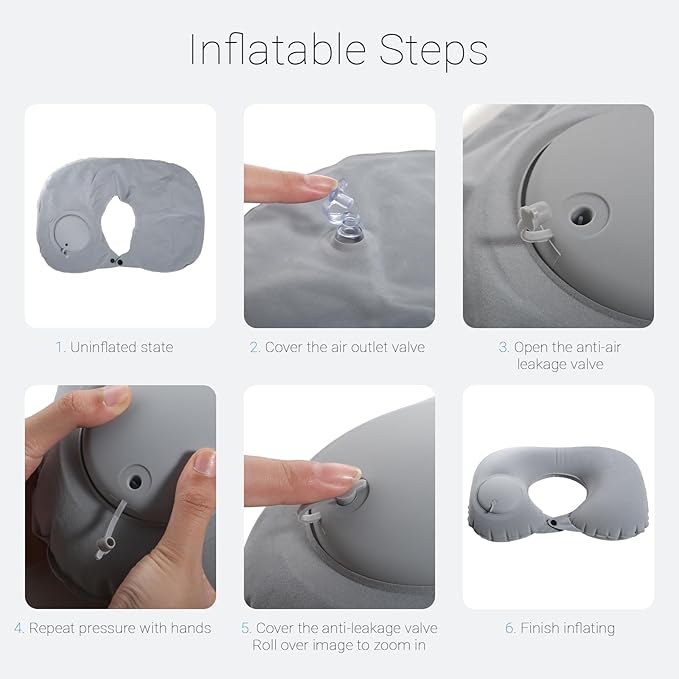 Inflatable Steps

1. Uninflated state

2. Cover the air outlet valve

3. Open the anti-air leakage valve

4. Repeat pressure with hands

5. Cover the anti-leakage valve
Roll over image to zoom in

6. Finish inflating