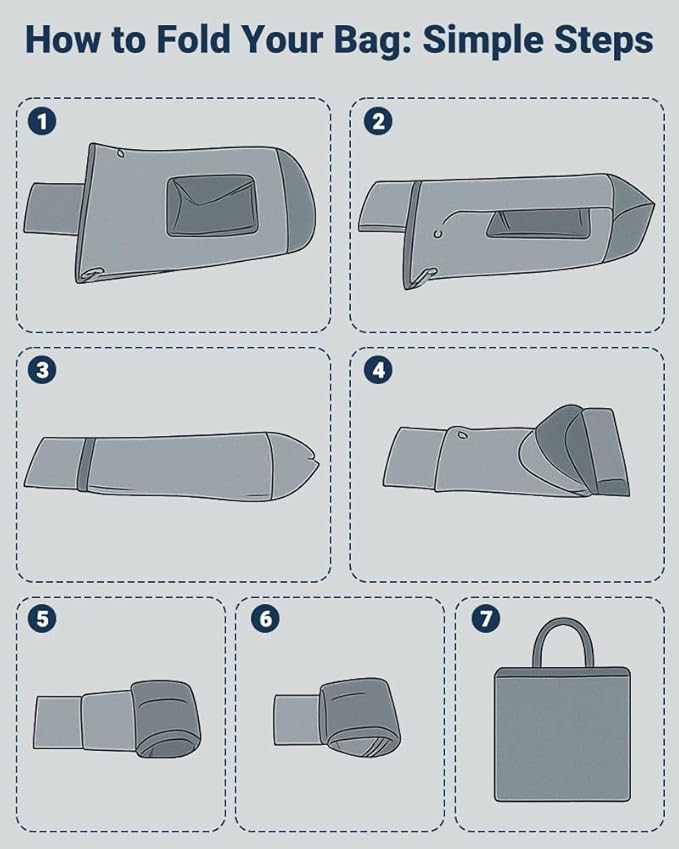 How to Fold Your Bag: Simple Steps

1

2

3

4

5

6

7