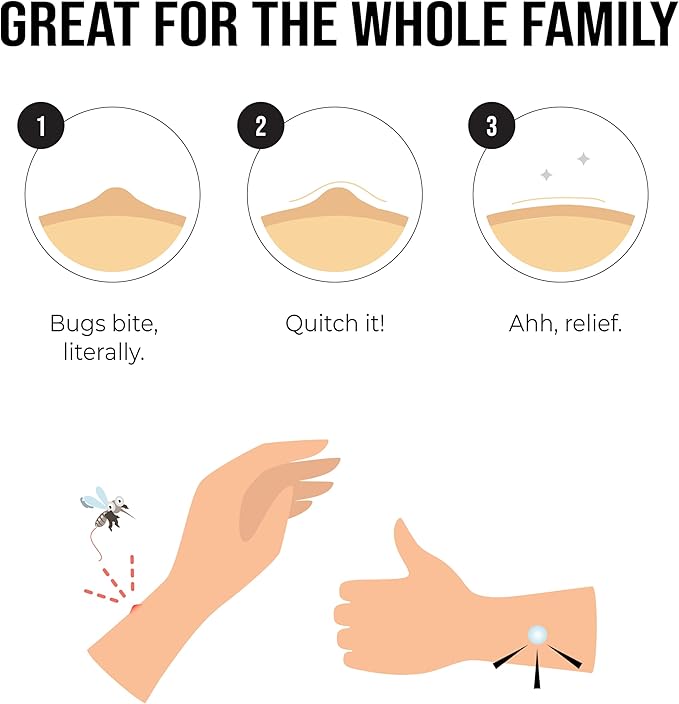 GREAT FOR THE WHOLE FAMILY

1

Bugs bite, literally.

2

Quitch it!

3

Ahh, relief.