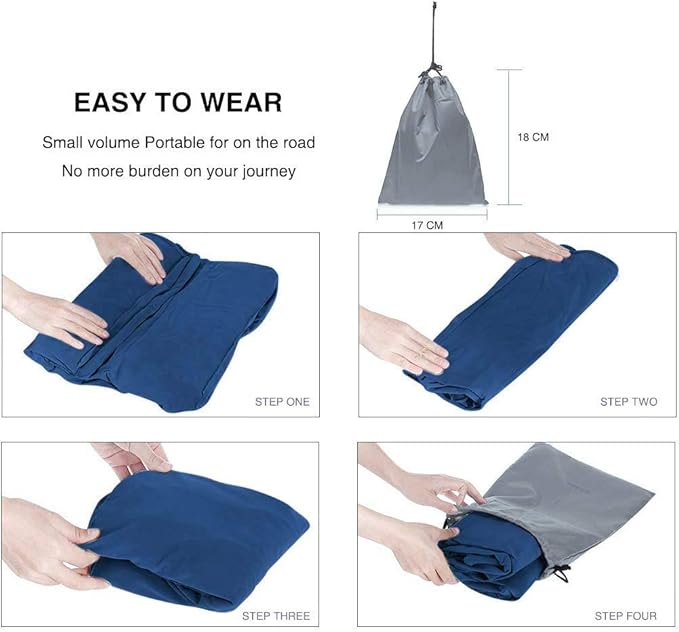 EASY TO WEAR

Small volume Portable for on the road

No more burden on your journey

18 CM

17 CM

STEP ONE

STEP TWO

STEP THREE

STEP FOUR