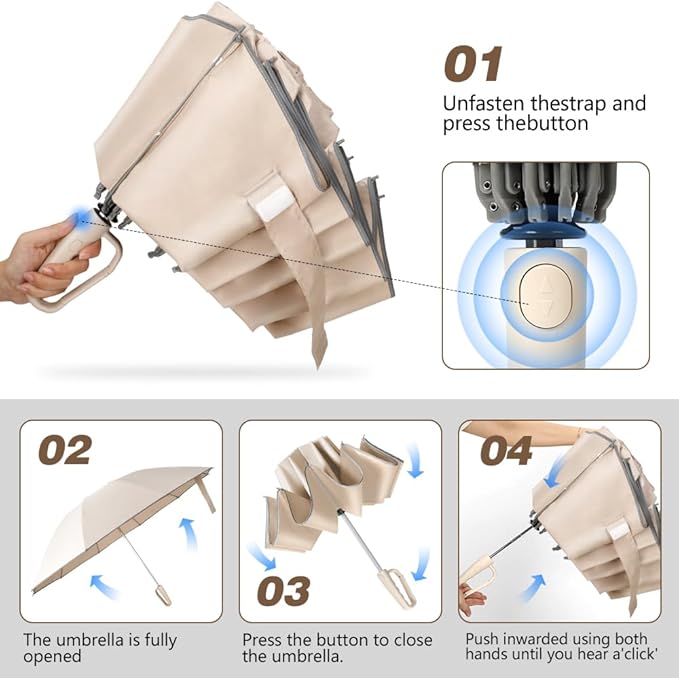 01

Unfasten thestrap and press thebutton

02

The umbrella is fully opened

03

Press the button to close the umbrella.

04

Push inwarded using both hands until you hear a'click'