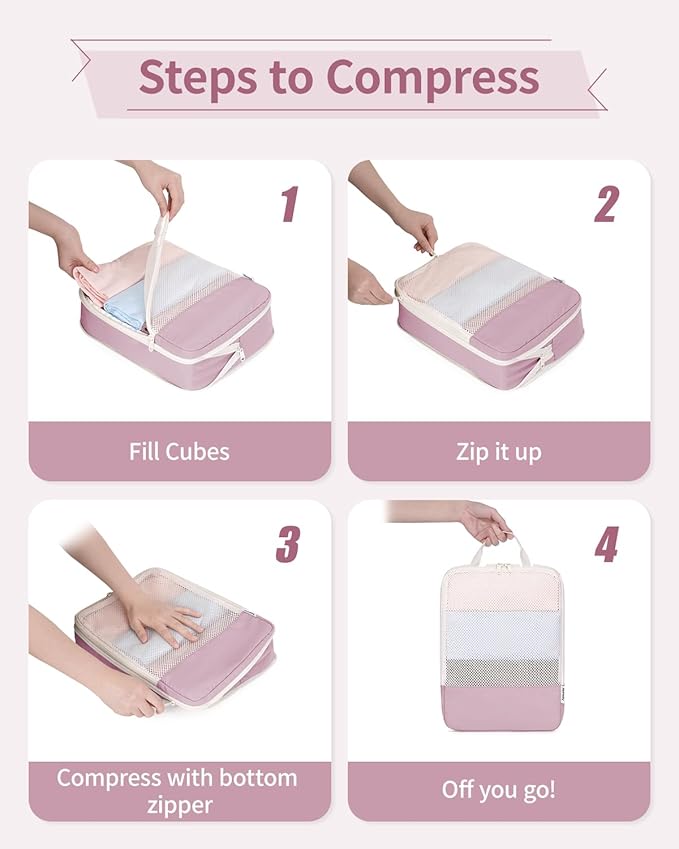 Steps to Compress

1

Fill Cubes

2

Zip it up

3

Compress with bottom zipper

4

Off you go!