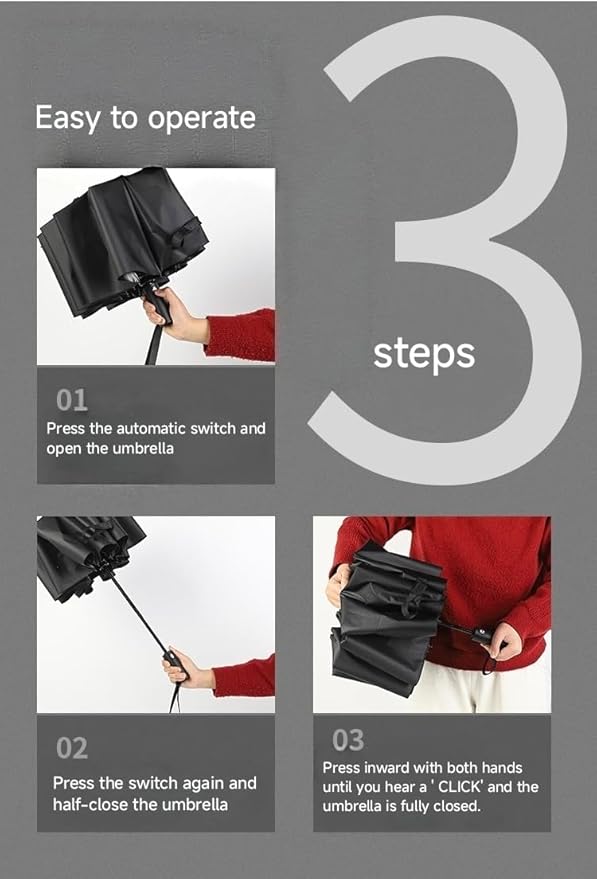 Easy to operate

3

steps

01
Press the automatic switch and open the umbrella

02
Press the switch again and half-close the umbrella

03
Press inward with both hands until you hear a ' CLICK' and the umbrella is fully closed.