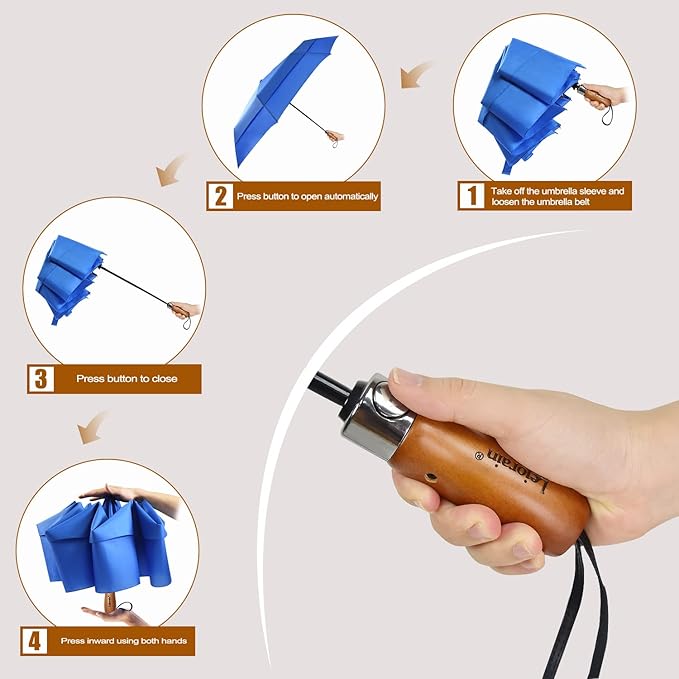 1 Take off the umbrella sleeve and loosen the umbrella belt

2 Press button to open automatically

3 Press button to close

4 Press inward using both hands

Leiorain®