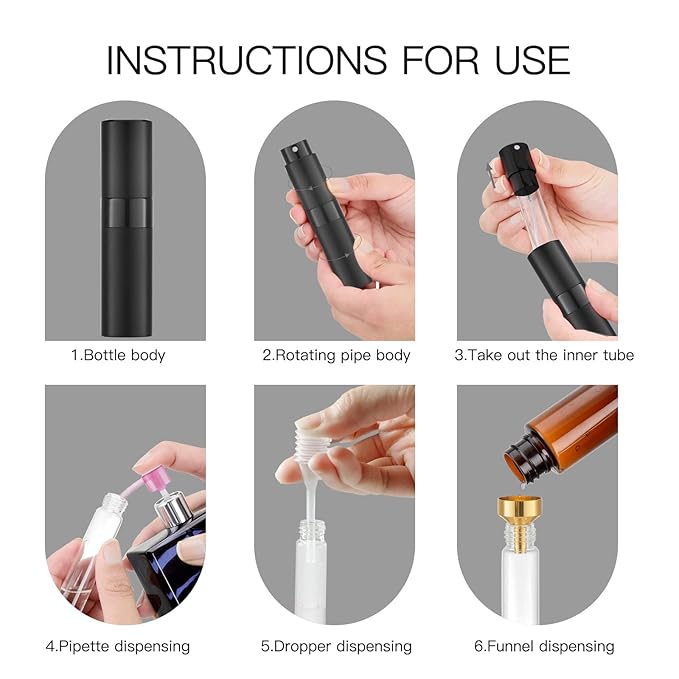 INSTRUCTIONS FOR USE

1.Bottle body

2.Rotating pipe body

3.Take out the inner tube

4.Pipette dispensing

5.Dropper dispensing

6.Funnel dispensing