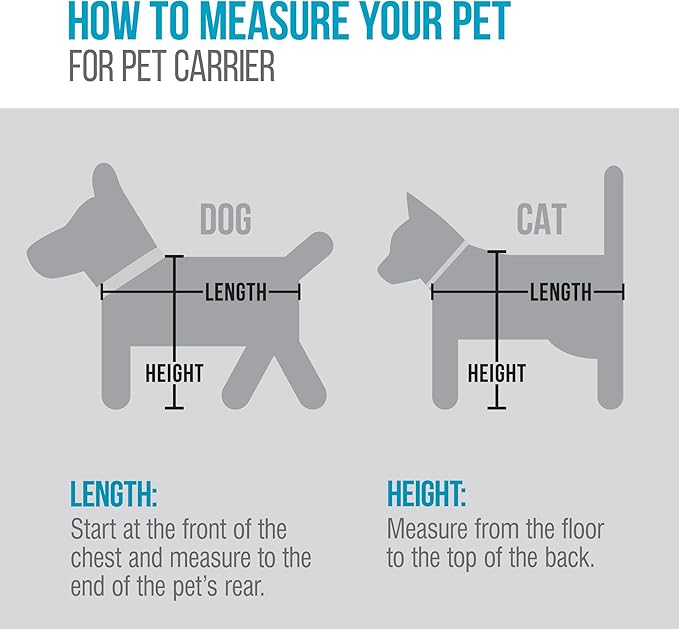 HOW TO MEASURE YOUR PET
FOR PET CARRIER

DOG

LENGTH

HEIGHT

CAT

LENGTH

HEIGHT

LENGTH:
Start at the front of the chest and measure to the end of the pet's rear.

HEIGHT:
Measure from the floor to the top of the back.